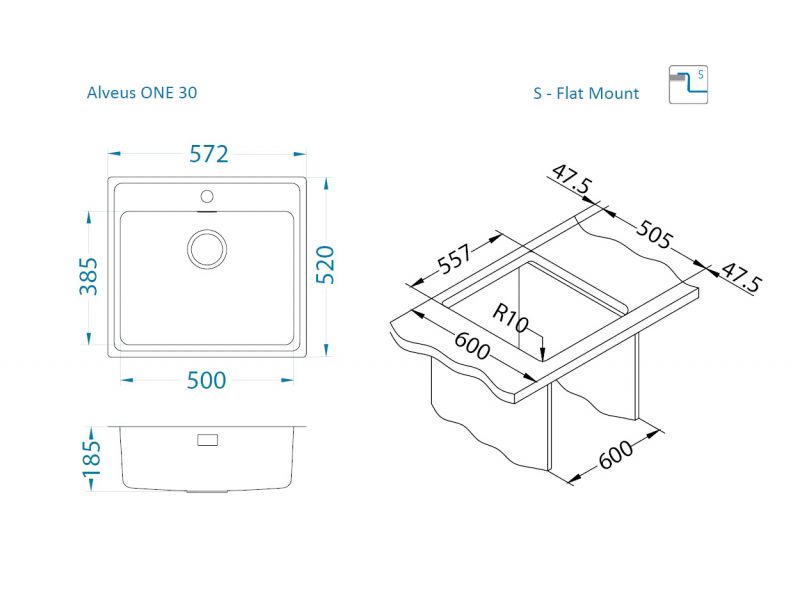 Alveus ONE 30

S - Flat Mount

S

572

385

520

500

185

47.5

505

47.5

557

R10

600

600